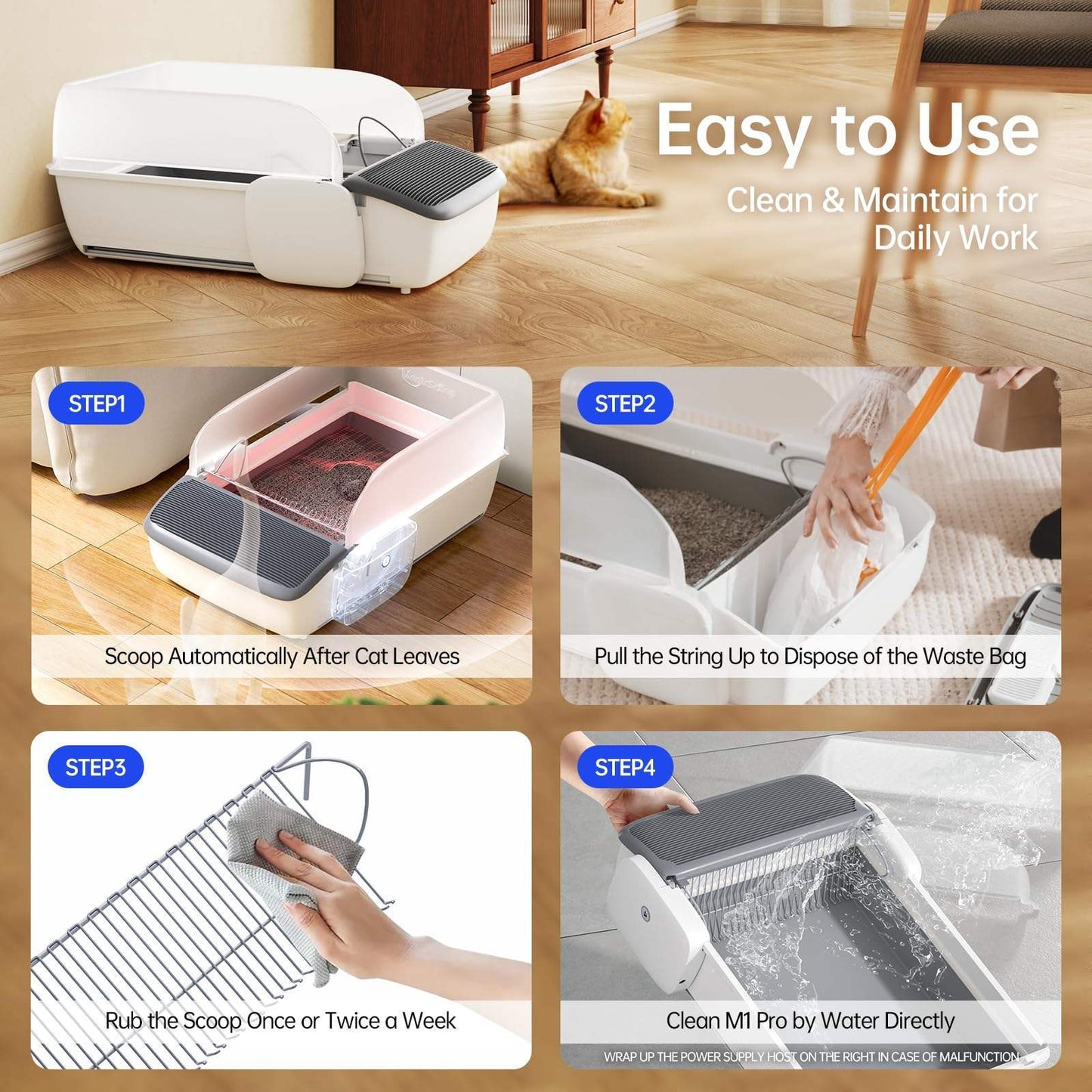 Easy to Use
Clean & Maintain for Daily Work

STEP1
Scoop Automatically After Cat Leaves

STEP2
Pull the String Up to Dispose of the Waste Bag

STEP3
Rub the Scoop Once or Twice a Week

STEP4
Clean M1 Pro by Water Directly
WRAP UP THE POWER SUPPLY HOST ON THE RIGHT IN CASE OF MALFUNCTION